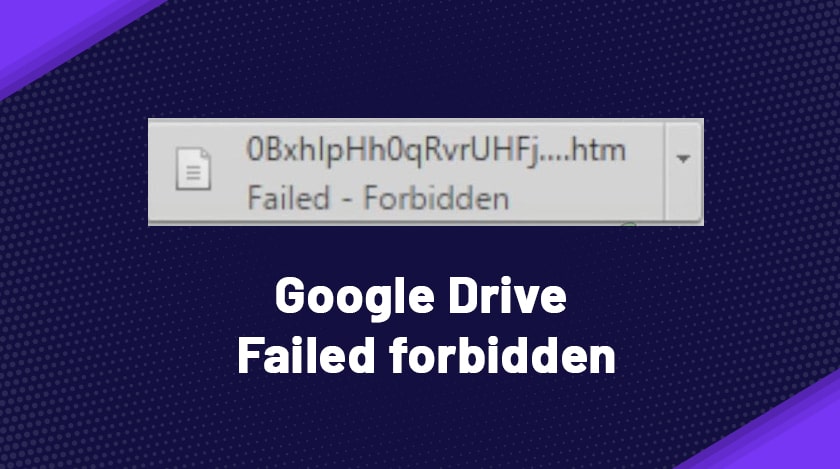 0BxhlpHh0qRvrUHFj....htm
Failed - Forbidden

Google Drive
Failed forbidden